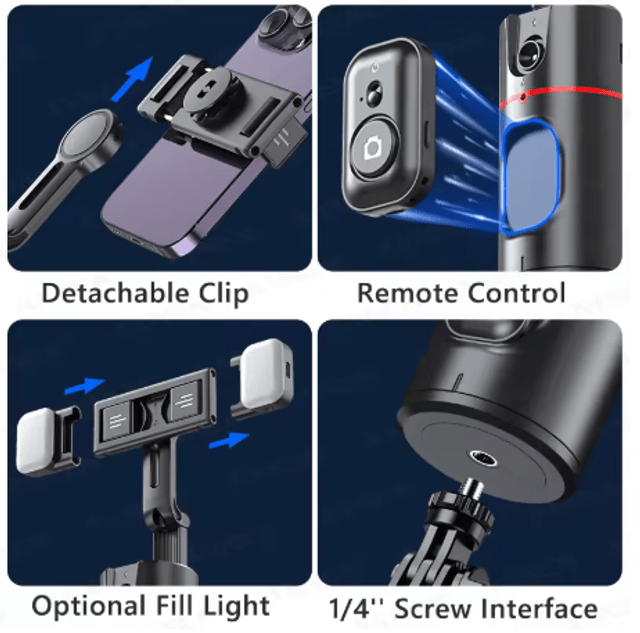 Detachable Clip

Remote Control

Optional Fill Light

1/4'' Screw Interface