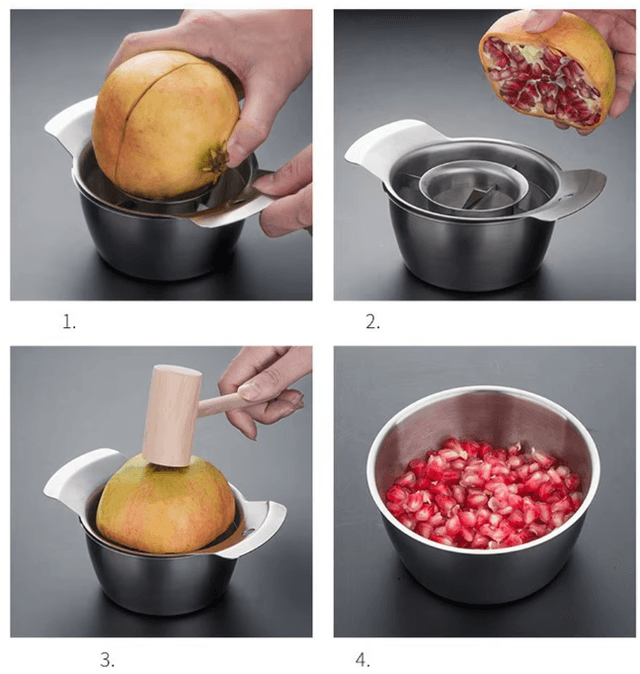 1.

2.

3.

4.