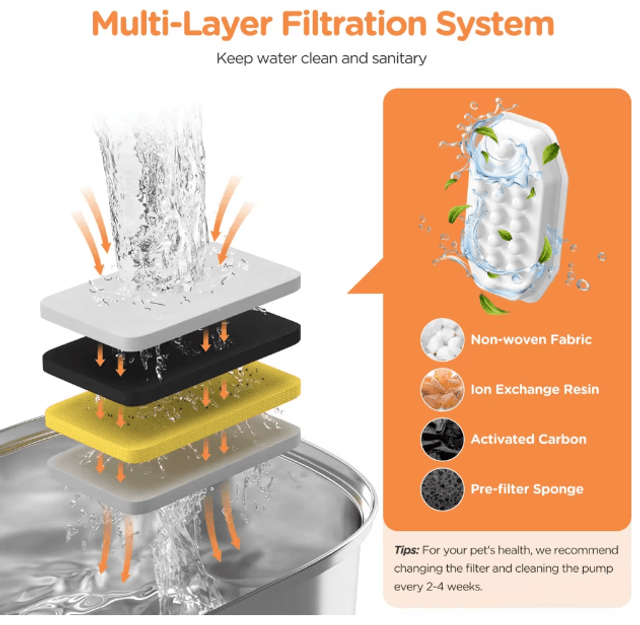 Multi-Layer Filtration System

Keep water clean and sanitary

Non-woven Fabric

Ion Exchange Resin

Activated Carbon

Pre-filter Sponge

Tips: For your pet's health, we recommend changing the filter and cleaning the pump every 2-4 weeks.